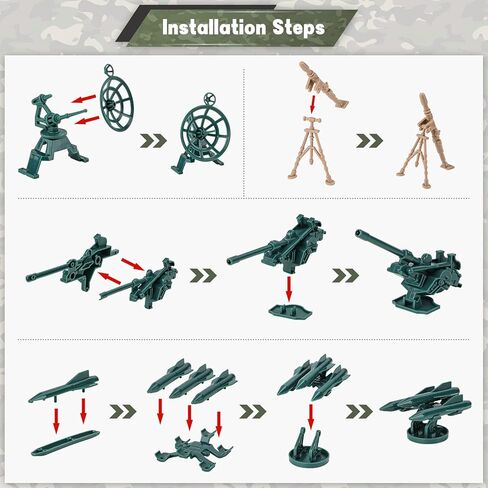 Installation Steps