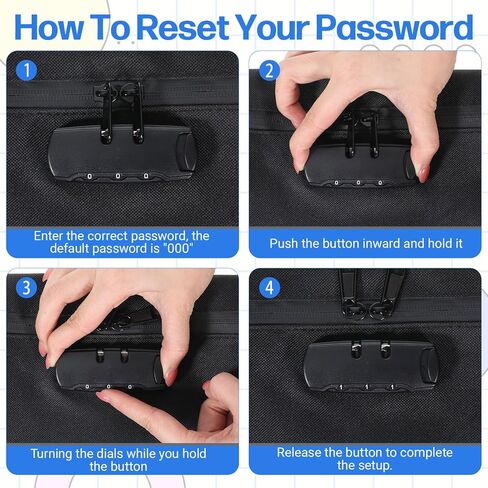 How To Reset Your Password

1

0 0 0

Enter the correct password, the default password is "000"

2

0 0 0

Push the button inward and hold it

3

0 0 0

Turning the dials while you hold the button

4

1 1 1

Release the button to complete the setup.