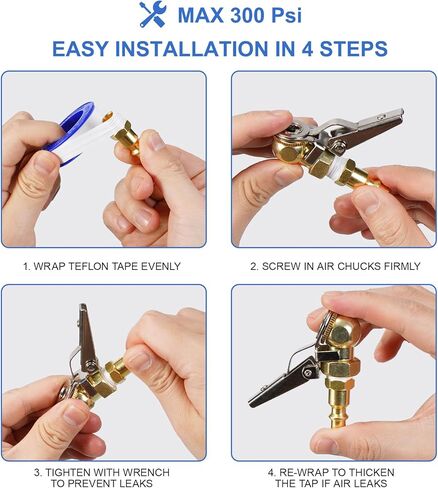 MAX 300 Psi

EASY INSTALLATION IN 4 STEPS

1. WRAP TEFLON TAPE EVENLY

2. SCREW IN AIR CHUCKS FIRMLY

3. TIGHTEN WITH WRENCH TO PREVENT LEAKS

4. RE-WRAP TO THICKEN THE TAP IF AIR LEAKS