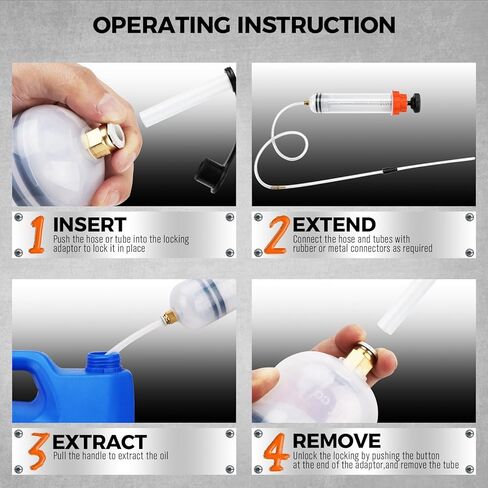 OPERATING INSTRUCTION

1 INSERT
Push the hose or tube into the locking adaptor to lock it in place

2 EXTEND
Connect the hose and tubes with rubber or metal connectors as required

3 EXTRACT
Pull the handle to extract the oil

4 REMOVE
Unlock the locking by pushing the button at the end of the adaptor,and remove the tube