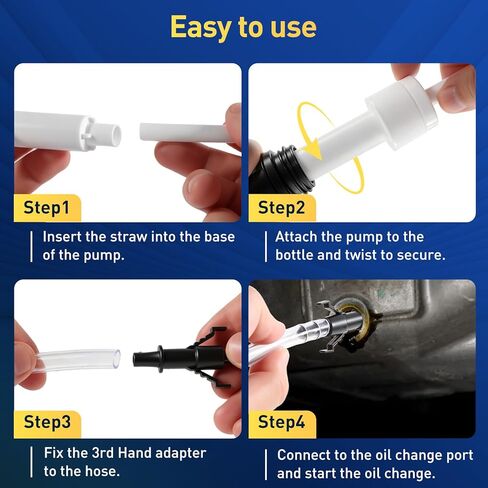 Easy to use

Step1

Insert the straw into the base of the pump.

Step2

Attach the pump to the bottle and twist to secure.

Step3

Fix the 3rd Hand adapter to the hose.

Step4

Connect to the oil change port and start the oil change.