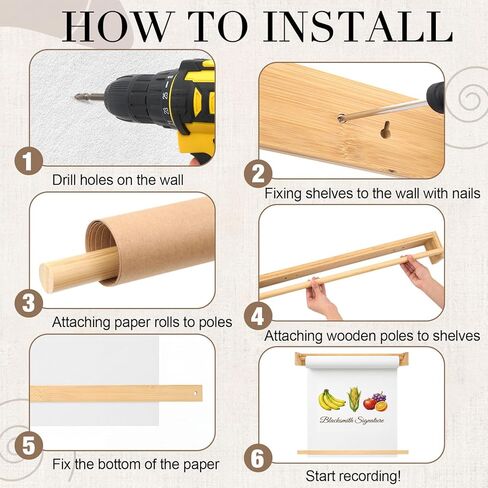 HOW TO INSTALL

1
Drill holes on the wall

2
Fixing shelves to the wall with nails

3
Attaching paper rolls to poles

4
Attaching wooden poles to shelves

5
Fix the bottom of the paper

6
Blacksmith Signature
Start recording!