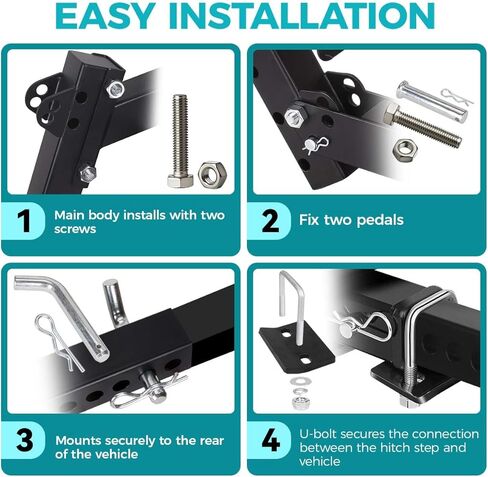 EASY INSTALLATION

1 Main body installs with two screws

2 Fix two pedals

3 Mounts securely to the rear of the vehicle

4 U-bolt secures the connection between the hitch step and vehicle