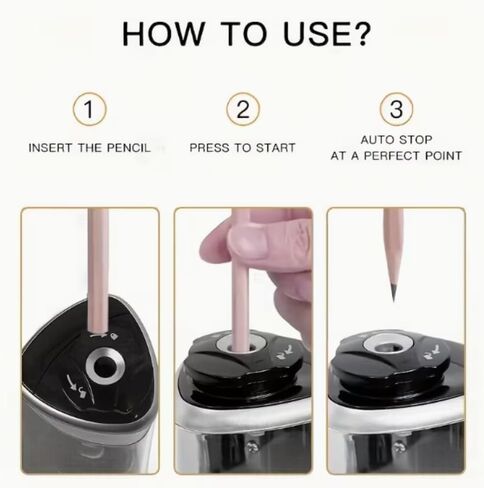 HOW TO USE?

1
INSERT THE PENCIL

2
PRESS TO START

3
AUTO STOP
AT A PERFECT POINT