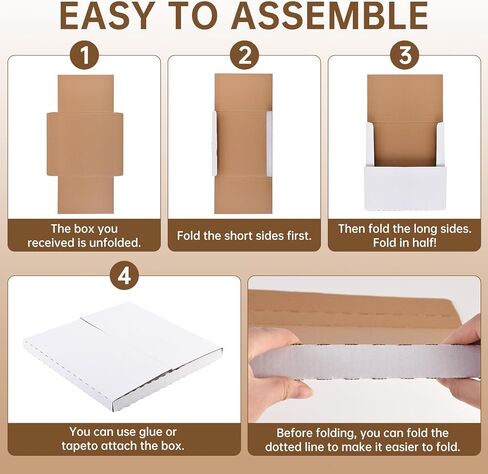 EASY TO ASSEMBLE

1

The box you received is unfolded.

2

Fold the short sides first.

3

Then fold the long sides. Fold in half!

4

You can use glue or tapeto attach the box.

Before folding, you can fold the dotted line to make it easier to fold.