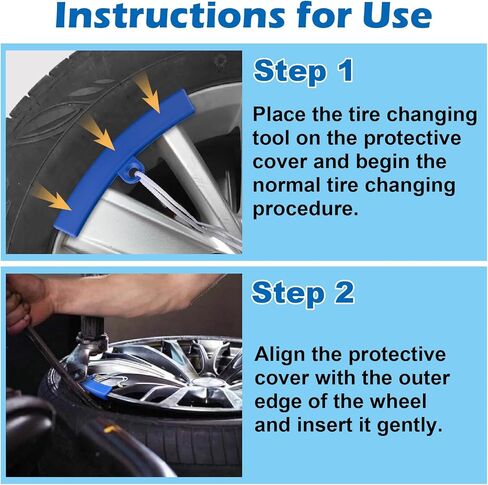 Instructions for Use

Step 1

Place the tire changing tool on the protective cover and begin the normal tire changing procedure.

Step 2

Align the protective cover with the outer edge of the wheel and insert it gently.