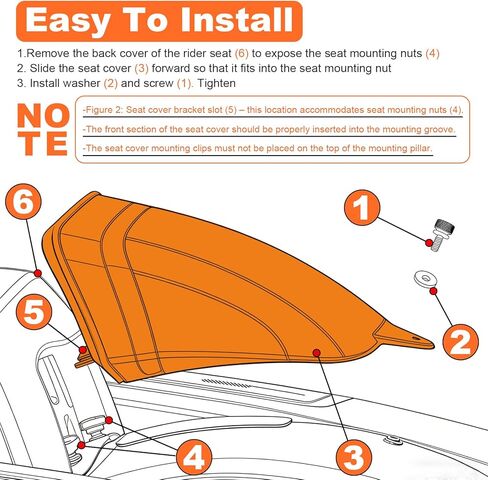 Easy To Install

1.Remove the back cover of the rider seat (6) to expose the seat mounting nuts (4)
2. Slide the seat cover (3) forward so that it fits into the seat mounting nut
3. Install washer (2) and screw (1). Tighten

NOTE

-Figure 2: Seat cover bracket slot (5) – this location accommodates seat mounting nuts (4).
-The front section of the seat cover should be properly inserted into the mounting groove.
-The seat cover mounting clips must not be placed on the top of the mounting pillar.

6
1
5
2
4
3