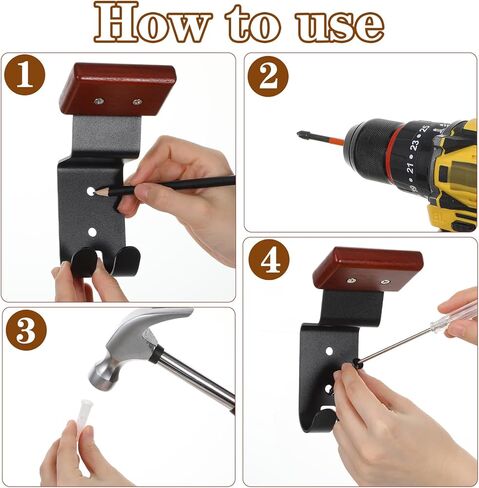 How to use

1

2

21 23 25

3

4