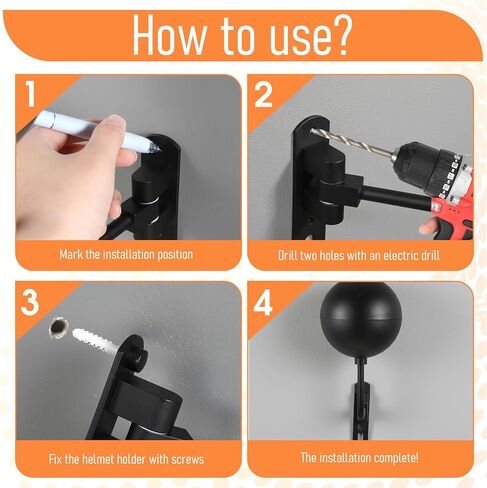 How to use?

1

Mark the installation position

2

Drill two holes with an electric drill

3

Fix the helmet holder with screws

4

The installation complete!