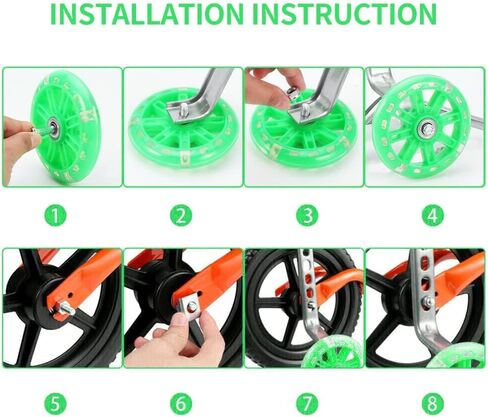 INSTALLATION INSTRUCTION

1

2

3

4

5

6

7

8