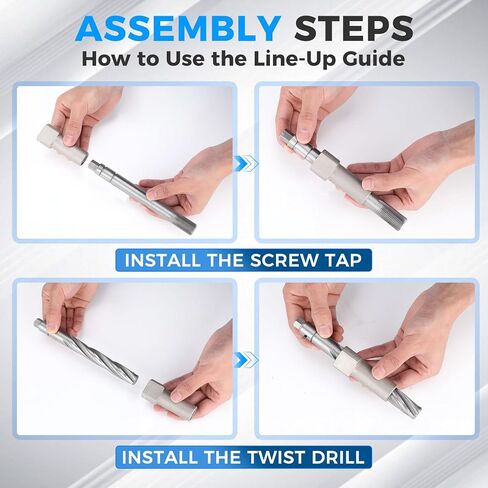 ASSEMBLY STEPS
How to Use the Line-Up Guide

INSTALL THE SCREW TAP

INSTALL THE TWIST DRILL