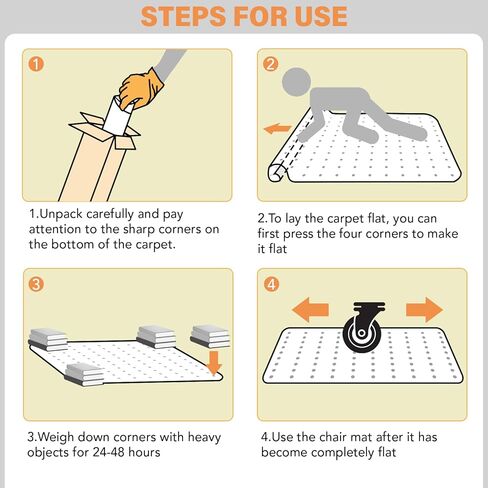 STEPS FOR USE

1

1.Unpack carefully and pay attention to the sharp corners on the bottom of the carpet.

2

2.To lay the carpet flat, you can first press the four corners to make it flat

3

3.Weigh down corners with heavy objects for 24-48 hours

4

4.Use the chair mat after it has become completely flat