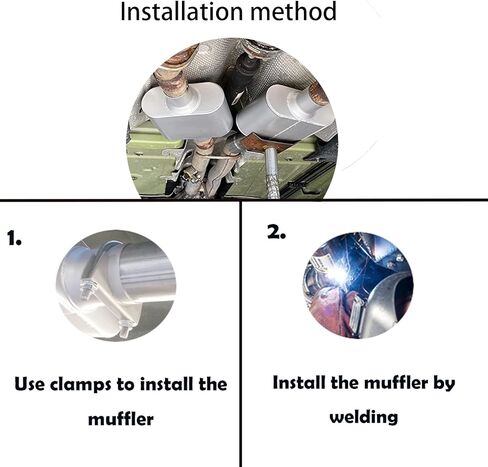 Installation method

1.

Use clamps to install the muffler

2.

Install the muffler by welding