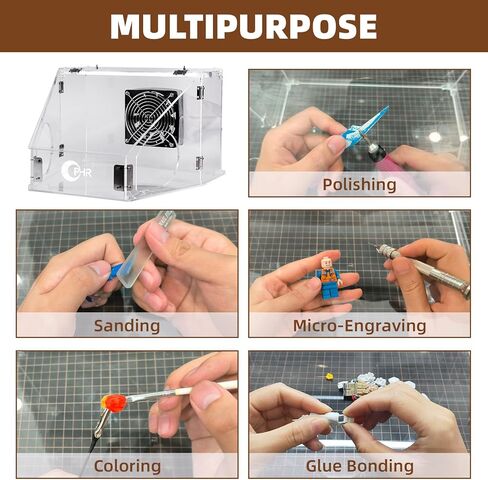 MULTIPURPOSE

PHR

Polishing

Sanding

Micro-Engraving

Coloring

Glue Bonding