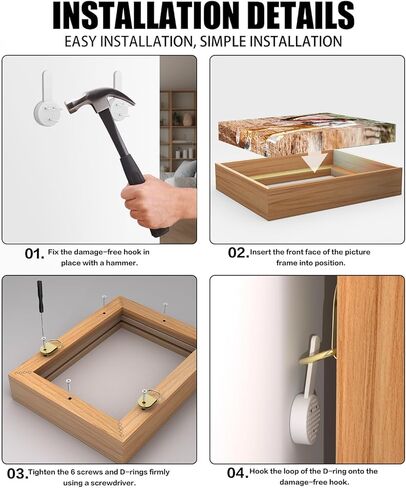 INSTALLATION DETAILS
EASY INSTALLATION, SIMPLE INSTALLATION

01. Fix the damage-free hook in place with a hammer.

02. Insert the front face of the picture frame into position.

03. Tighten the 6 screws and D-rings firmly using a screwdriver.

04. Hook the loop of the D-ring onto the damage-free hook.