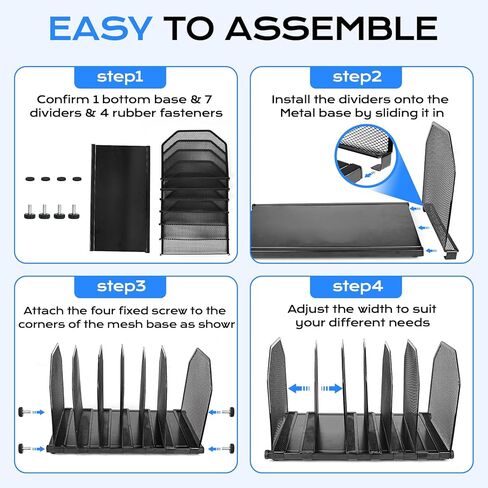 EASY TO ASSEMBLE

step1

Confirm 1 bottom base & 7 dividers & 4 rubber fasteners

step2

Install the dividers onto the Metal base by sliding it in

step3

Attach the four fixed screw to the corners of the mesh base as showr

step4

Adjust the width to suit your different needs