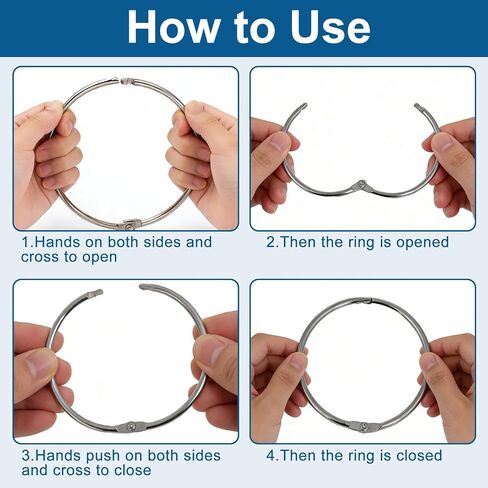 How to Use

1.Hands on both sides and cross to open

2.Then the ring is opened

3.Hands push on both sides and cross to close

4.Then the ring is closed