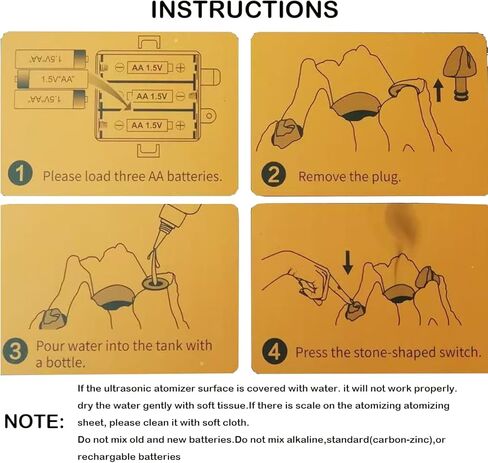 INSTRUCTIONS

1.5V"AA"

1.5V"AA"

1.5V"AA"

AA 1.5V

AA 1.5V

AA 1.5V

1 Please load three AA batteries.

2 Remove the plug.

3 Pour water into the tank with a bottle.

4 Press the stone-shaped switch.

NOTE:

If the ultrasonic atomizer surface is covered with water. it will not work properly. dry the water gently with soft tissue.If there is scale on the atomizing atomizing sheet, please clean it with soft cloth.

Do not mix old and new batteries.Do not mix alkaline,standard(carbon-zinc),or rechargable batteries