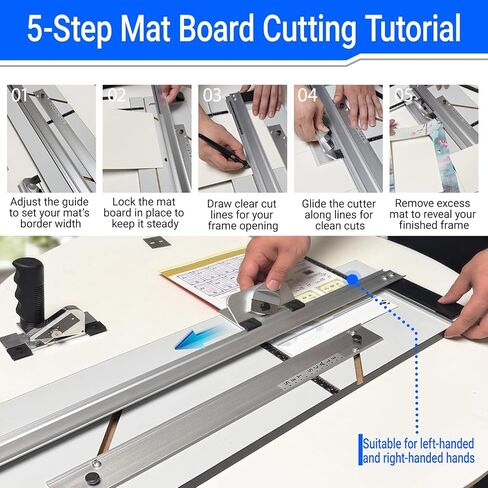 5-Step Mat Board Cutting Tutorial

01
Adjust the guide to set your mat's border width

02
Lock the mat board in place to keep it steady

03
Draw clear cut lines for your frame opening

04
Glide the cutter along lines for clean cuts

05
Remove excess mat to reveal your finished frame

Suitable for left-handed and right-handed hands