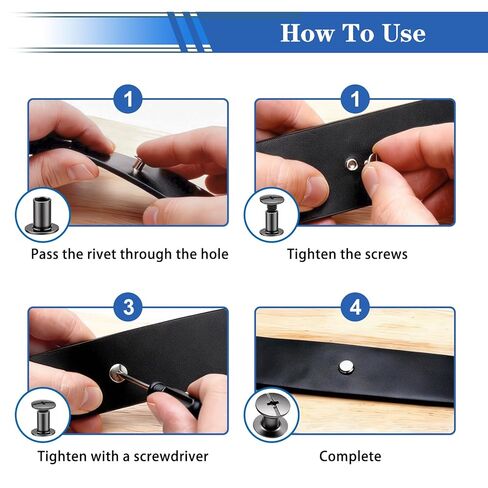 How To Use

1

Pass the rivet through the hole

1

Tighten the screws

3

Tighten with a screwdriver

4

Complete