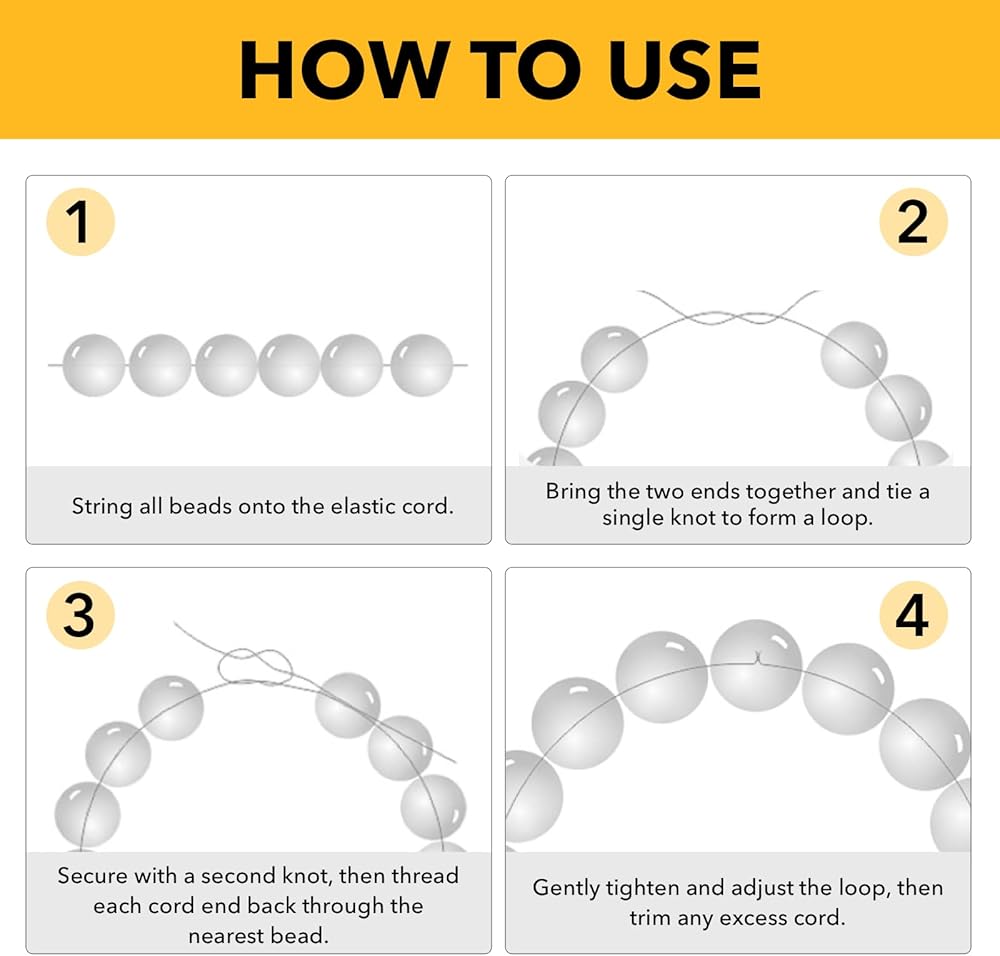 HOW TO USE

1

String all beads onto the elastic cord.

2

Bring the two ends together and tie a single knot to form a loop.

3

Secure with a second knot, then thread each cord end back through the nearest bead.

4

Gently tighten and adjust the loop, then trim any excess cord.