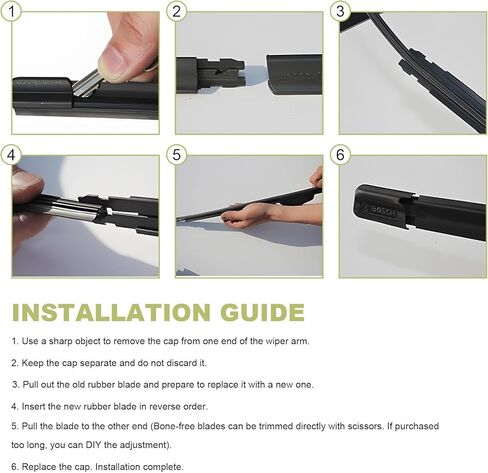 1

2

3

4

5

6

BOSCH

INSTALLATION GUIDE

1. Use a sharp object to remove the cap from one end of the wiper arm.

2. Keep the cap separate and do not discard it.

3. Pull out the old rubber blade and prepare to replace it with a new one.

4. Insert the new rubber blade in reverse order.

5. Pull the blade to the other end (Bone-free blades can be trimmed directly with scissors. If purchased too long, you can DIY the adjustment).

6. Replace the cap. Installation complete.