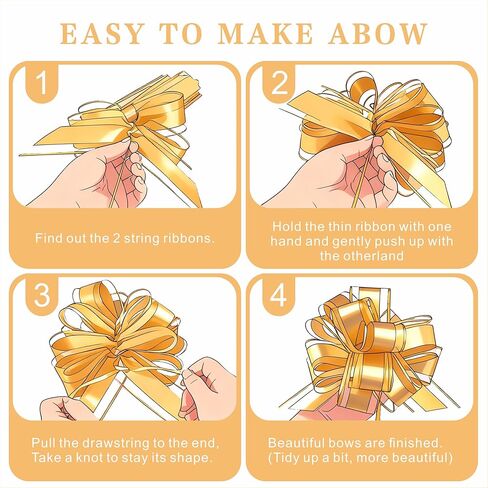 EASY TO MAKE ABOW

1

Find out the 2 string ribbons.

2

Hold the thin ribbon with one hand and gently push up with the otherland

3

Pull the drawstring to the end, Take a knot to stay its shape.

4

Beautiful bows are finished. (Tidy up a bit, more beautiful)