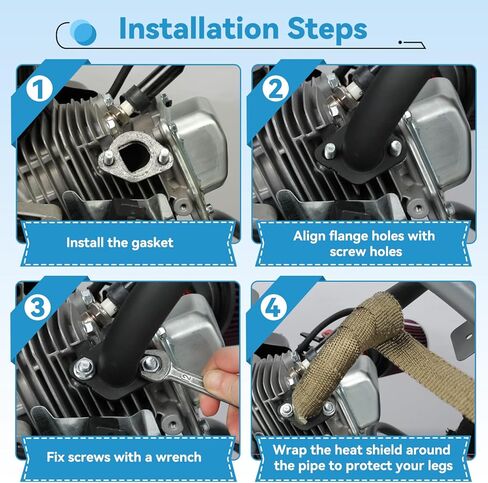 Installation Steps

1

Install the gasket

2

Align flange holes with screw holes

3

Fix screws with a wrench

4

Wrap the heat shield around the pipe to protect your legs