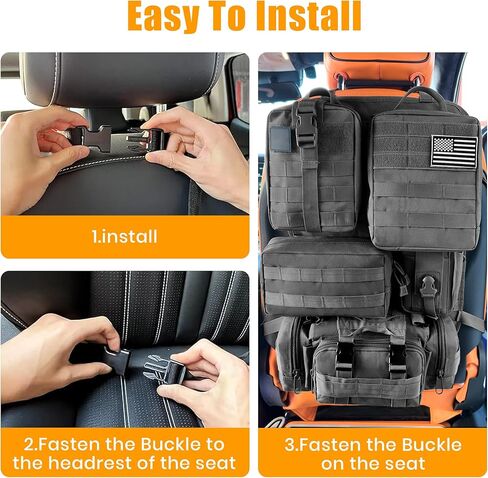 Easy To Install

1.install

2.Fasten the Buckle to the headrest of the seat

3.Fasten the Buckle on the seat