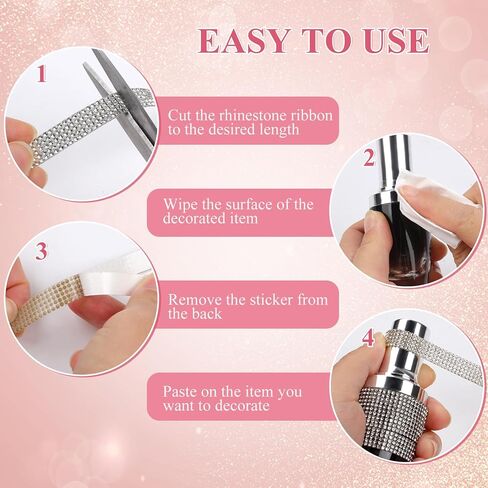 EASY TO USE

1

Cut the rhinestone ribbon to the desired length

2

Wipe the surface of the decorated item

3

Remove the sticker from the back

4

Paste on the item you want to decorate