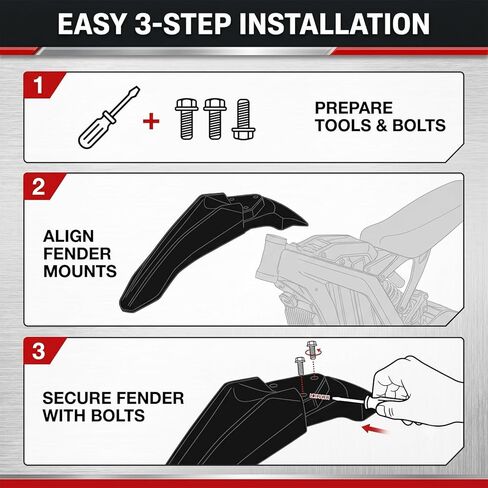 EASY 3-STEP INSTALLATION

1

+

PREPARE TOOLS & BOLTS

2

ALIGN FENDER MOUNTS

3

SECURE FENDER WITH BOLTS