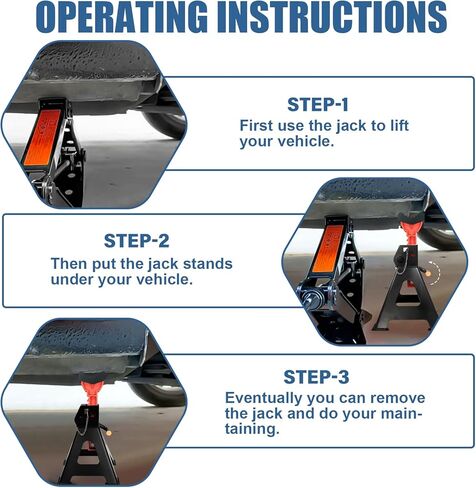 OPERATING INSTRUCTIONS

STEP-1
First use the jack to lift your vehicle.

STEP-2
Then put the jack stands under your vehicle.

STEP-3
Eventually you can remove the jack and do your maintaining.