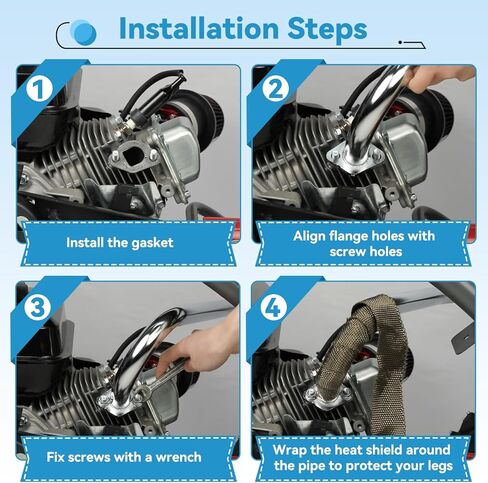 Installation Steps

1

Install the gasket

2

Align flange holes with screw holes

3

Fix screws with a wrench

4

Wrap the heat shield around the pipe to protect your legs