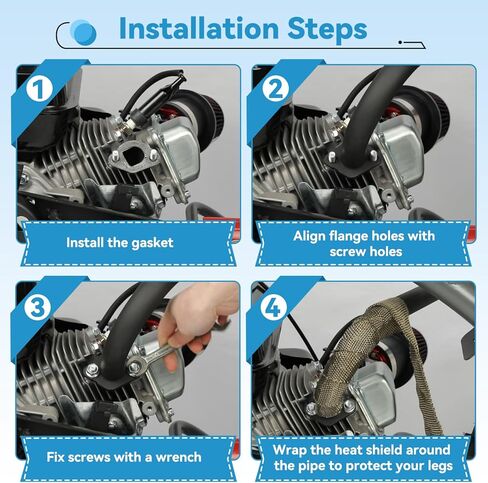 Installation Steps

1

Install the gasket

2

Align flange holes with screw holes

3

Fix screws with a wrench

4

Wrap the heat shield around the pipe to protect your legs