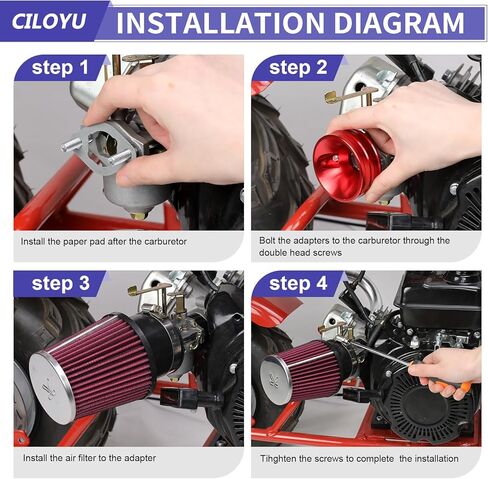 CILOYU INSTALLATION DIAGRAM

step 1

Install the paper pad after the carburetor

step 2

Bolt the adapters to the carburetor through the double head screws

step 3

Install the air filter to the adapter

step 4

Tihghten the screws to complete the installation