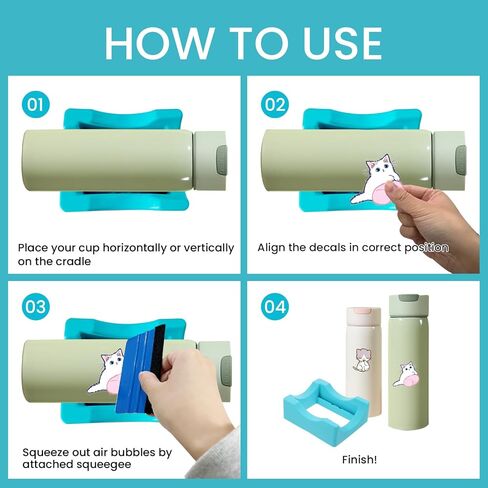 HOW TO USE

01

Place your cup horizontally or vertically on the cradle

02

Align the decals in correct position

03

Squeeze out air bubbles by attached squeegee

04

Finish!