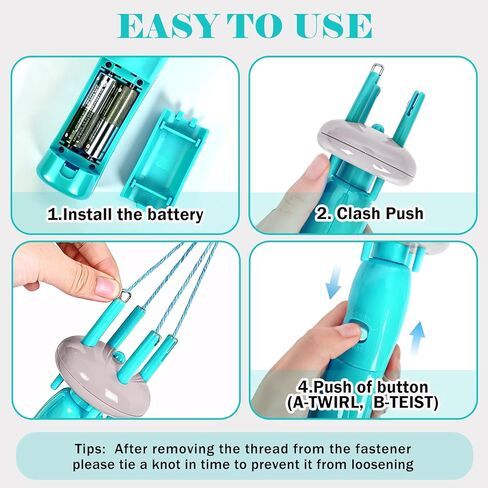 EASY TO USE

1.Install the battery

2. Clash Push

4.Push of button (A-TWIRL, B-TEIST)

Tips: After removing the thread from the fastener please tie a knot in time to prevent it from loosening