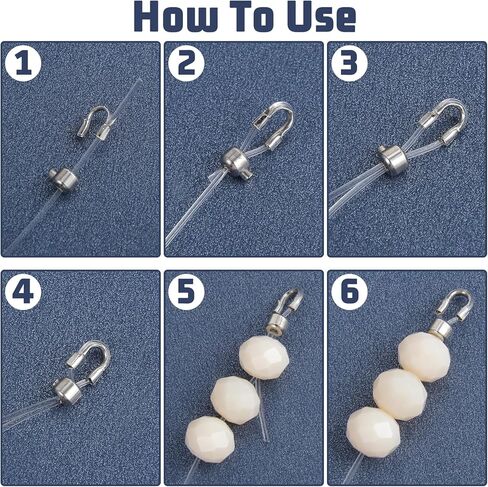 How To Use

1

2

3

4

5

6