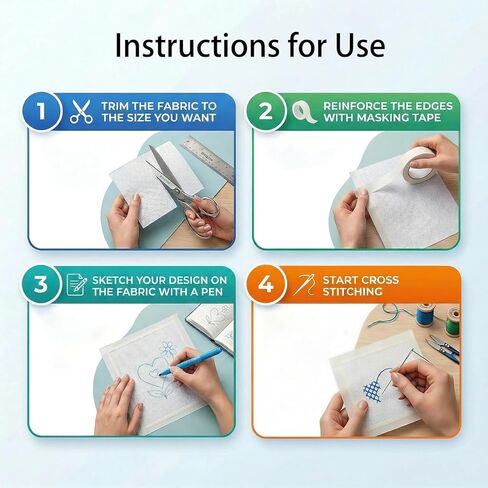 Instructions for Use

1 TRIM THE FABRIC TO THE SIZE YOU WANT

2 REINFORCE THE EDGES WITH MASKING TAPE

3 SKETCH YOUR DESIGN ON THE FABRIC WITH A PEN

4 START CROSS STITCHING