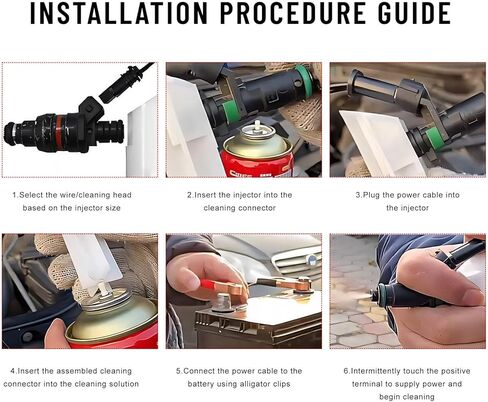 INSTALLATION PROCEDURE GUIDE

1.Select the wire/cleaning head based on the injector size

2.Insert the injector into the cleaning connector

3.Plug the power cable into the injector

4.Insert the assembled cleaning connector into the cleaning solution

5.Connect the power cable to the battery using alligator clips

6.Intermittently touch the positive terminal to supply power and begin cleaning