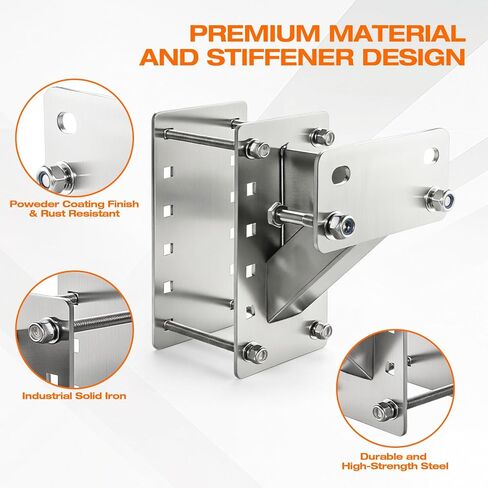 PREMIUM MATERIAL AND STIFFENER DESIGN

Poweder Coating Finish & Rust Resistant

Industrial Solid Iron

Durable and High-Strength Steel