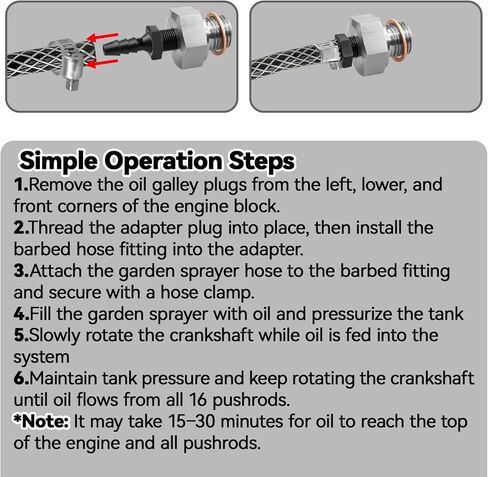 Simple Operation Steps

1.Remove the oil galley plugs from the left, lower, and front corners of the engine block.

2.Thread the adapter plug into place, then install the barbed hose fitting into the adapter.

3.Attach the garden sprayer hose to the barbed fitting and secure with a hose clamp.

4.Fill the garden sprayer with oil and pressurize the tank

5.Slowly rotate the crankshaft while oil is fed into the system

6.Maintain tank pressure and keep rotating the crankshaft until oil flows from all 16 pushrods.

*Note: It may take 15–30 minutes for oil to reach the top of the engine and all pushrods.