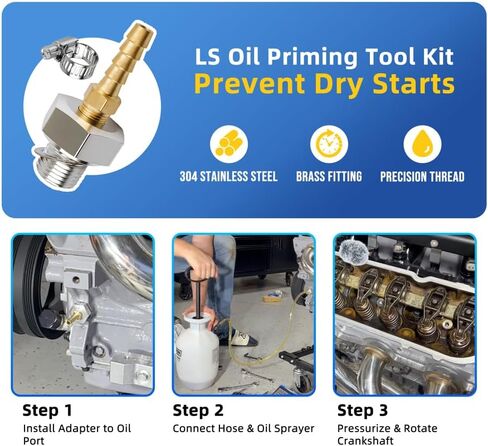 LS Oil Priming Tool Kit
Prevent Dry Starts

304 STAINLESS STEEL
BRASS FITTING
PRECISION THREAD

Step 1
Install Adapter to Oil Port

Step 2
Connect Hose & Oil Sprayer

Step 3
Pressurize & Rotate Crankshaft