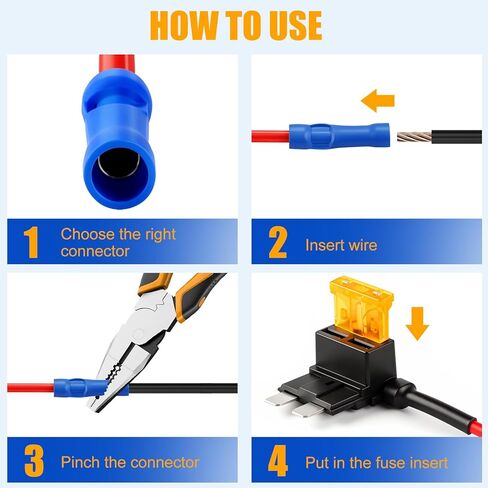 HOW TO USE

1 Choose the right connector

2 Insert wire

3 Pinch the connector

4 Put in the fuse insert