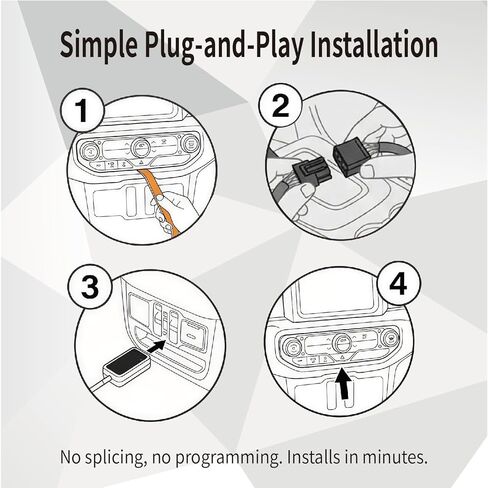 Simple Plug-and-Play Installation

1

2

3

4

No splicing, no programming. Installs in minutes.