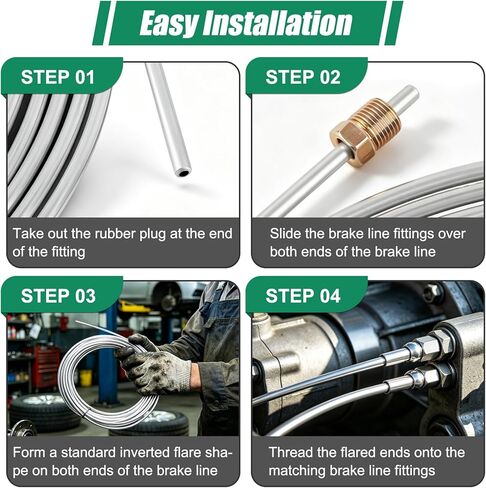 Easy Installation

STEP 01

Take out the rubber plug at the end of the fitting

STEP 02

Slide the brake line fittings over both ends of the brake line

STEP 03

Form a standard inverted flare shape on both ends of the brake line

STEP 04

Thread the flared ends onto the matching brake line fittings