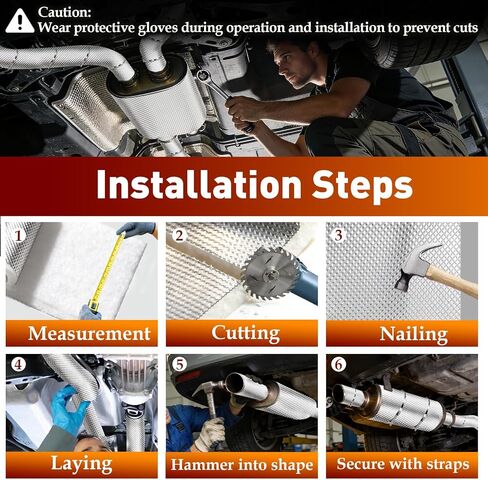 Caution:
Wear protective gloves during operation and installation to prevent cuts

Installation Steps

1
Measurement

2
Cutting

3
Nailing

4
Laying

5
Hammer into shape

6
Secure with straps