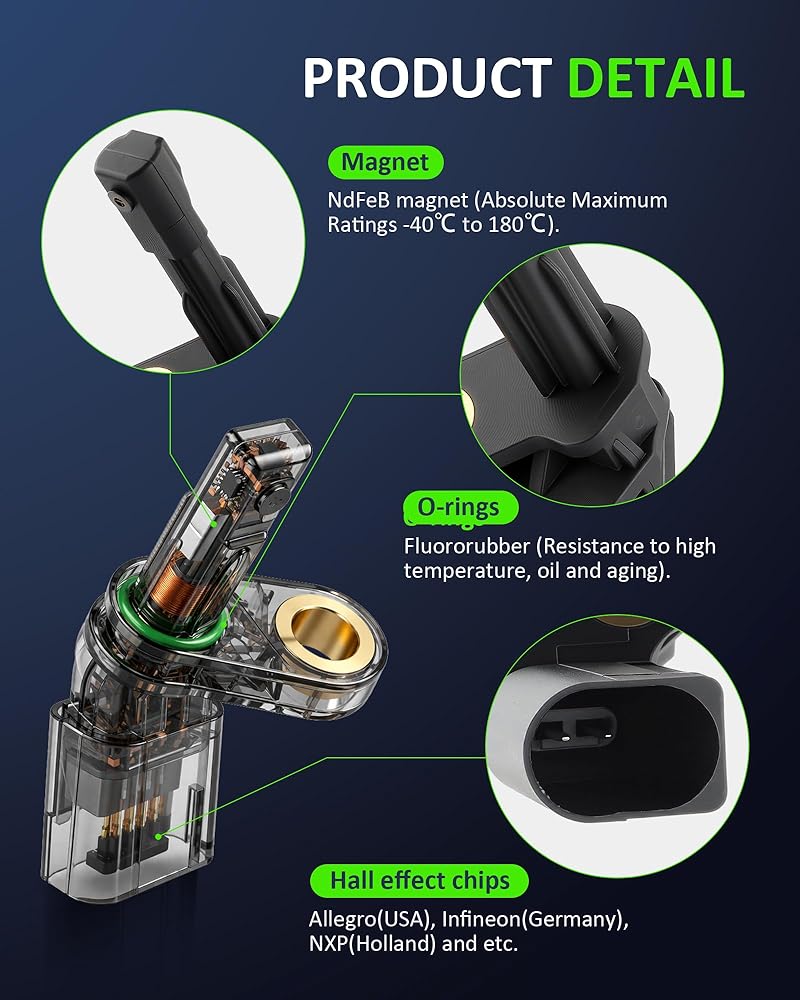 PRODUCT DETAIL

Magnet

NdFeB magnet (Absolute Maximum Ratings -40℃ to 180℃).

O-rings

Fluororubber (Resistance to high temperature, oil and aging).

Hall effect chips

Allegro(USA), Infineon(Germany), NXP(Holland) and etc.