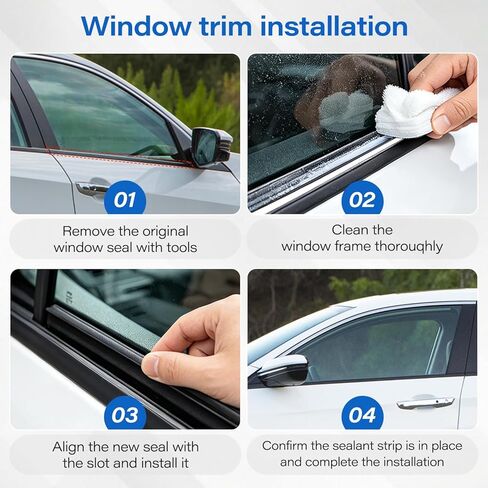 Window trim installation

01

Remove the original window seal with tools

02

Clean the window frame thorouqhly

03

Align the new seal with the slot and install it

04

Confirm the sealant strip is in place and complete the installation