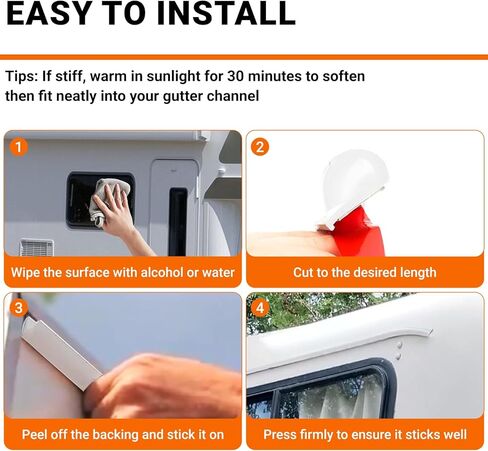 EASY TO INSTALL

Tips: If stiff, warm in sunlight for 30 minutes to soften then fit neatly into your gutter channel

1
Wipe the surface with alcohol or water

2
Cut to the desired length

3
Peel off the backing and stick it on

4
Press firmly to ensure it sticks well